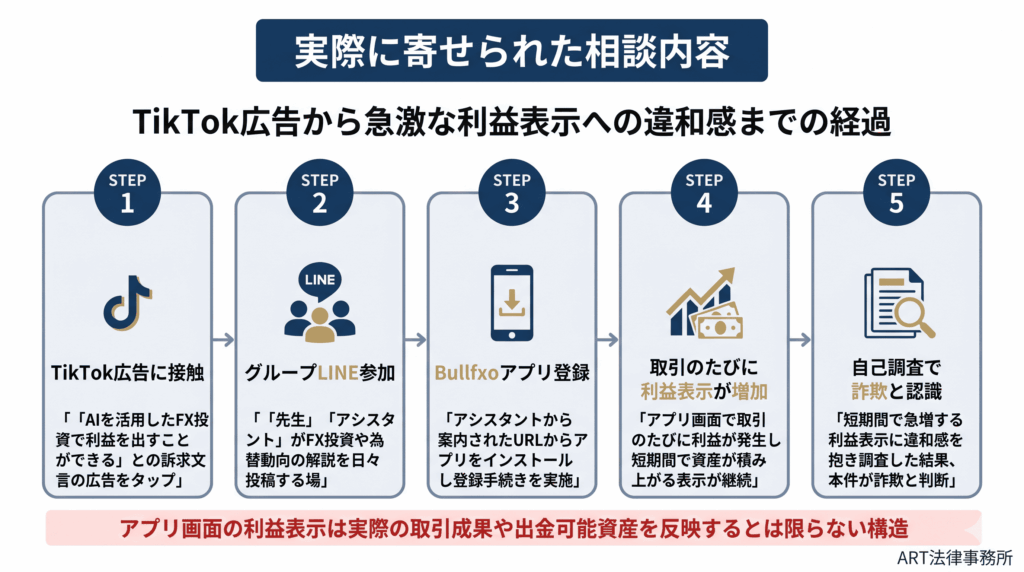 実際に寄せられた相談内容

TikTok広告から急激な利益表示への違和感までの経過

STEP 1

TikTok広告に接触

「「AIを活用したFX投資で利益を出すことができる」との訴求文言の広告をタップ」

STEP 2

LINE

グループLINE参加

「「先生」「アシスタント」がFX投資や為替動向の解説を日々投稿する場」

STEP 3

Bullfxoアプリ登録

「アシスタントから案内されたURLからアプリをインストールし登録手続きを実施」

STEP 4

取引のたびに利益表示が増加

「アプリ画面で取引のたびに利益が発生し短期間で資産が積み上がる表示が継続」

STEP 5

自己調査で詐欺と認識

「短期間で急増する利益表示に違和感を抱き調査した結果、本件が詐欺と判断」

アプリ画面の利益表示は実際の取引成果や出金可能資産を反映するとは限らない構造

ART法律事務所